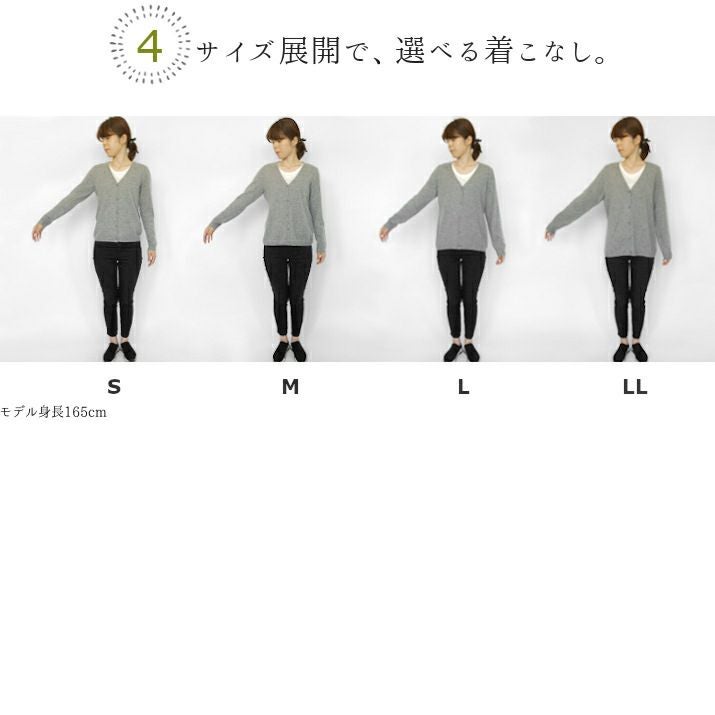 4 サイズ展開で、選べる着こなし。

S

M

L

LL

モデル身長165cm