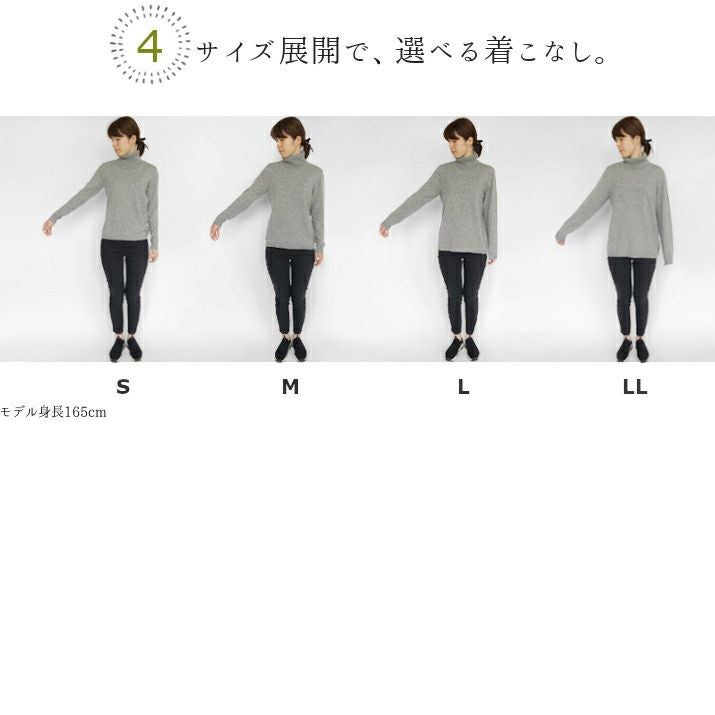 4 サイズ展開で、選べる着こなし。

S M L LL

モデル身長165cm